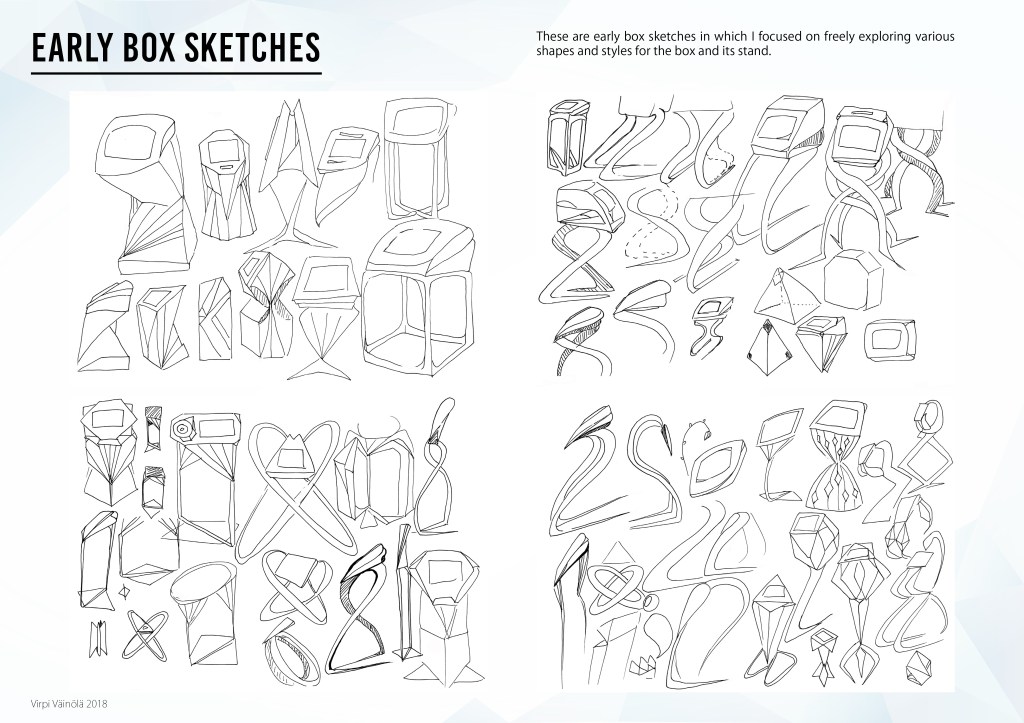 EARLY BOX SKETCHES

These are early box sketches in which I focused on freely exploring various shapes and styles for the box and its stand.

Virpi Väinölä 2018